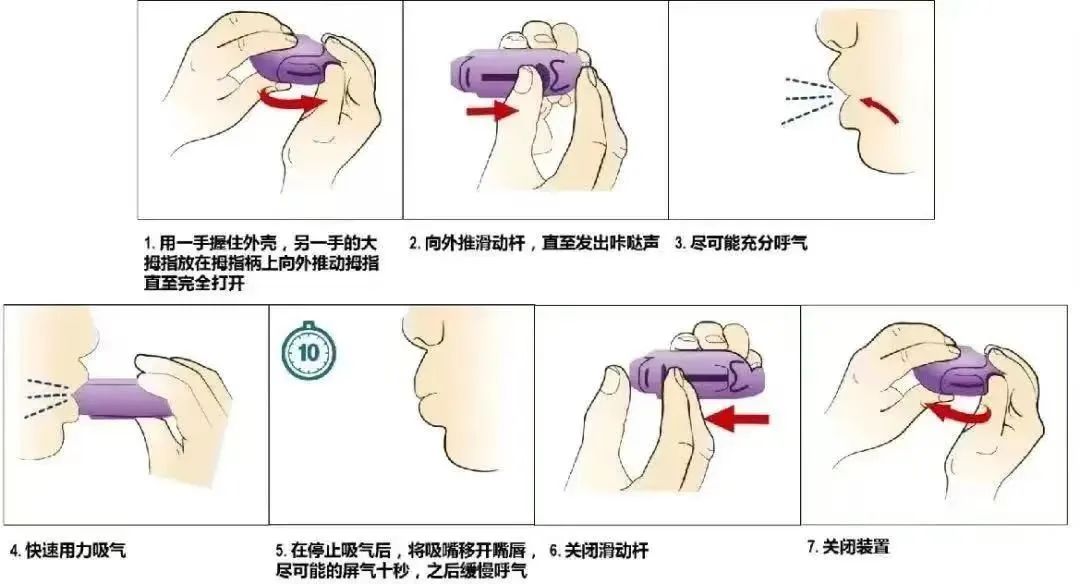 1. 用一手握住外壳，另一手的大拇指放在拇指柄上向外推动拇指直至完全打开

2. 向外推滑动杆，直至发出咔哒声

3. 尽可能充分呼气

10

4. 快速用力吸气

5. 在停止吸气后，将吸嘴移开嘴唇，尽可能的屏气十秒，之后缓慢呼气

6. 关闭滑动杆

7. 关闭装置